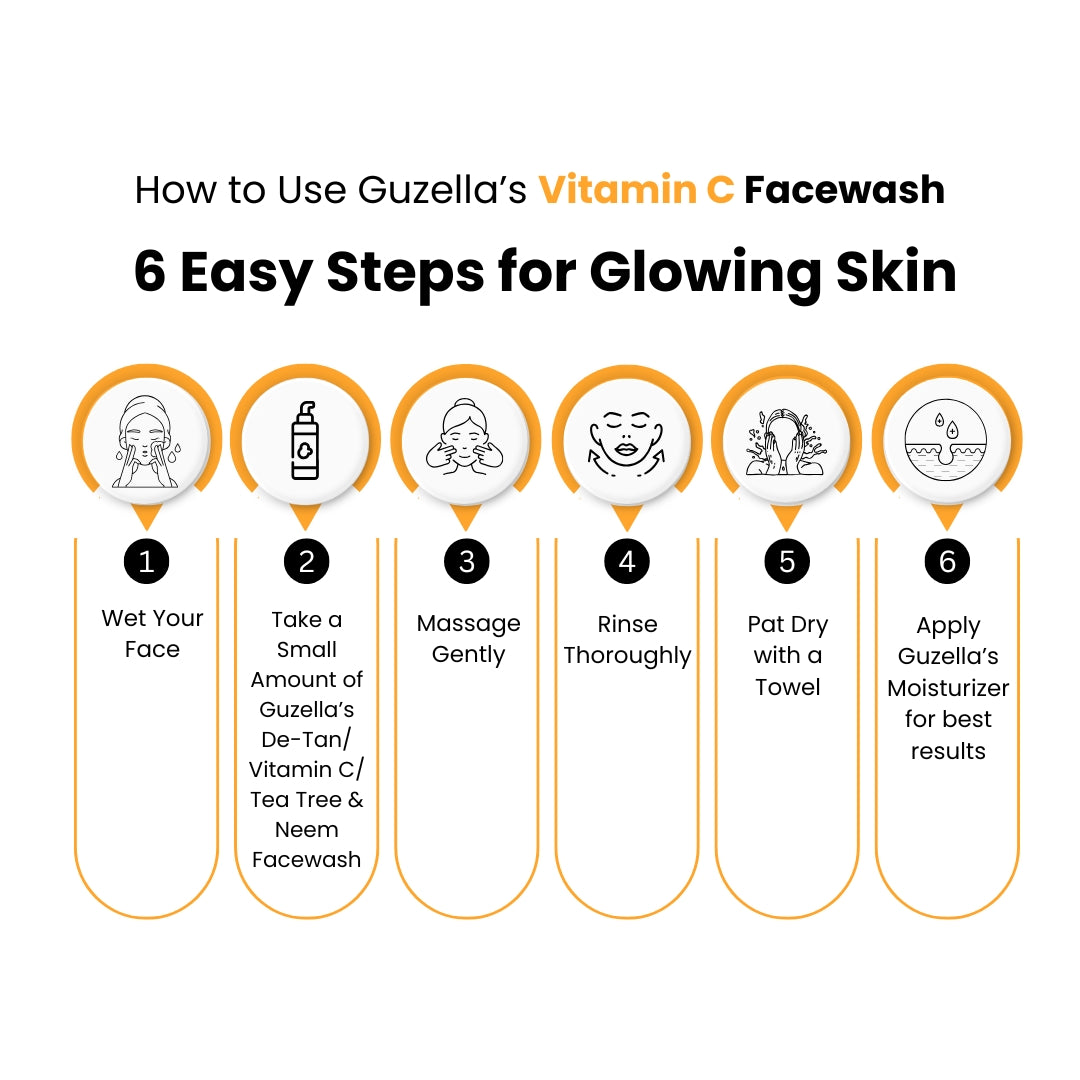 How to Use Guzella's Vitamin C Facewash

6 Easy Steps for Glowing Skin

1
Wet Your Face

2
Take a Small Amount of Guzella's De-Tan/ Vitamin C/ Tea Tree & Neem Facewash

3
Massage Gently

4
Rinse Thoroughly

5
Pat Dry with a Towel

6
Apply Guzella's Moisturizer for best results